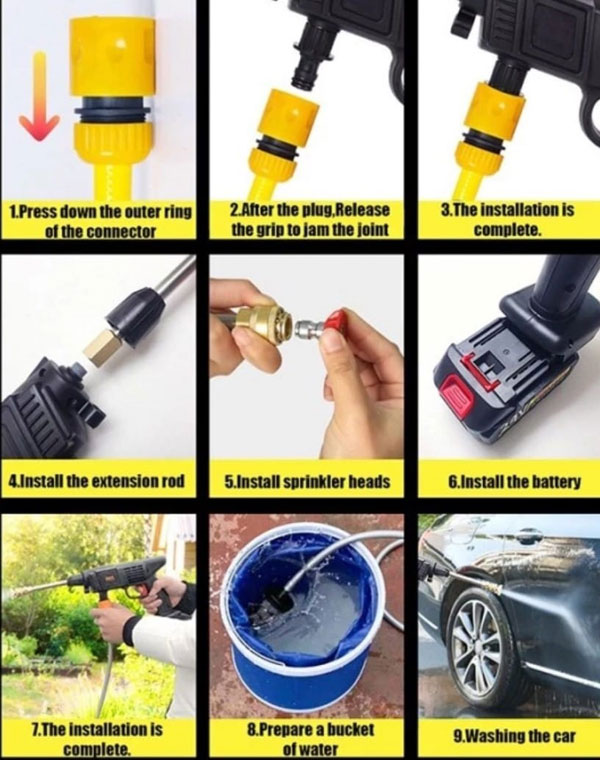 1.Press down the outer ring of the connector

2.After the plug,Release the grip to jam the joint

3.The installation is complete.

4.Install the extension rod

5.Install sprinkler heads

6.Install the battery

7.The installation is complete.

8.Prepare a bucket of water

9.Washing the car